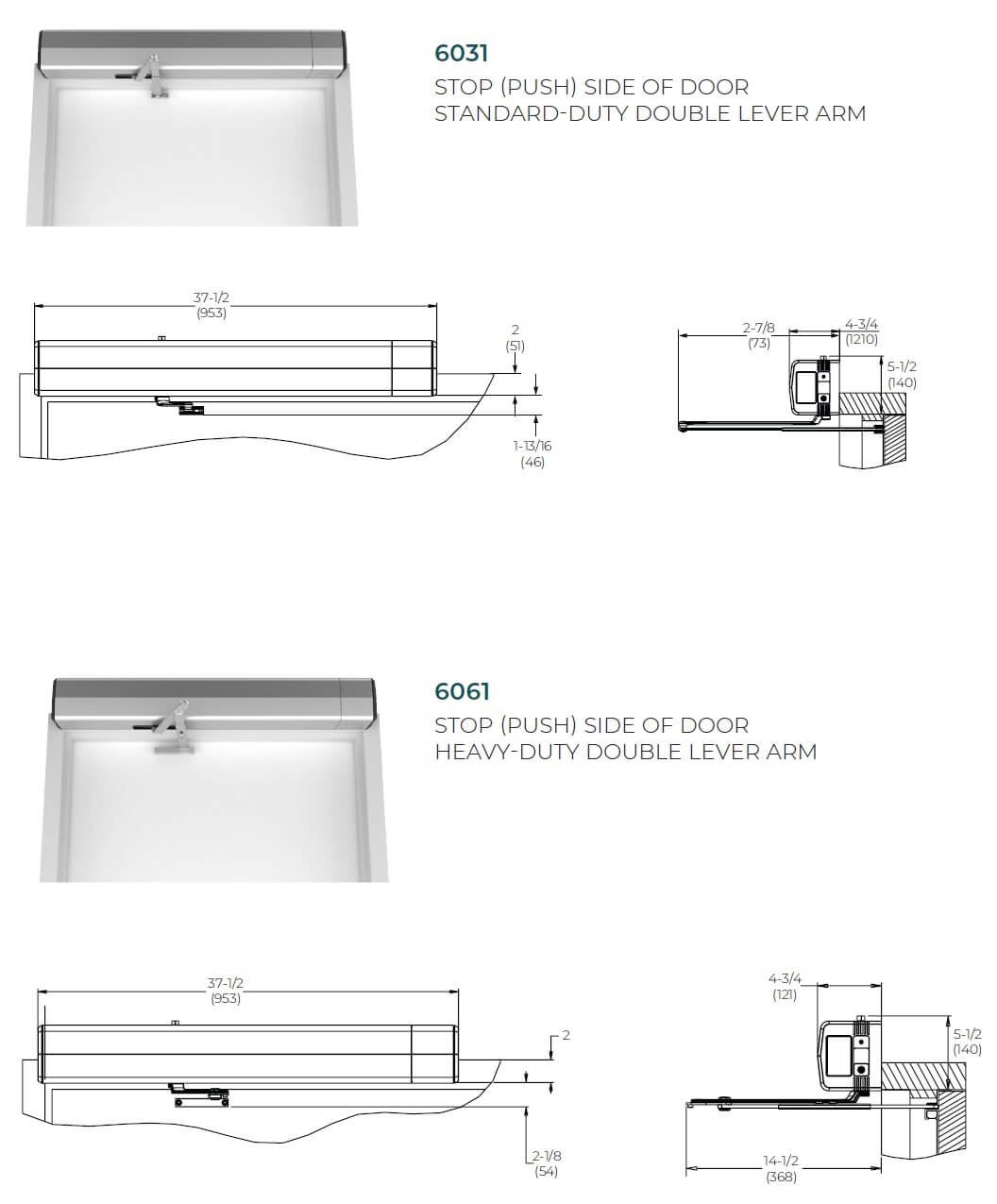 6031
STOP (PUSH) SIDE OF DOOR
STANDARD-DUTY DOUBLE LEVER ARM

37-1/2
(953)

2
(51)

1-13/16
(46)

2-7/8
(73)

4-3/4
(1210)

5-1/2
(140)

6061
STOP (PUSH) SIDE OF DOOR
HEAVY-DUTY DOUBLE LEVER ARM

37-1/2
(953)

2

2-1/8
(54)

4-3/4
(121)

5-1/2
(140)

14-1/2
(368)