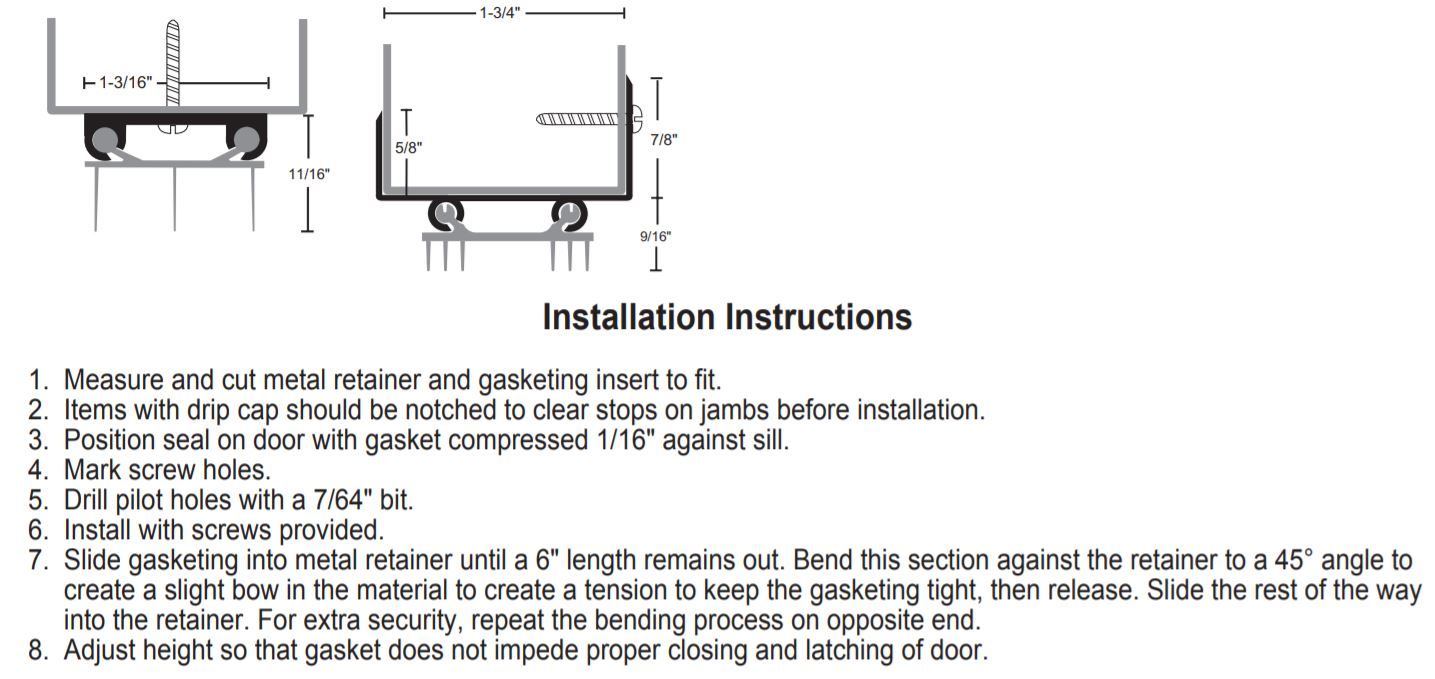 1-3/16"

11/16"

1-3/4"

5/8"

7/8"

9/16"

Installation Instructions

1. Measure and cut metal retainer and gasketing insert to fit.
2. Items with drip cap should be notched to clear stops on jambs before installation.
3. Position seal on door with gasket compressed 1/16" against sill.
4. Mark screw holes.
5. Drill pilot holes with a 7/64" bit.
6. Install with screws provided.
7. Slide gasketing into metal retainer until a 6" length remains out. Bend this section against the retainer to a 45° angle to create a slight bow in the material to create a tension to keep the gasketing tight, then release. Slide the rest of the way into the retainer. For extra security, repeat the bending process on opposite end.
8. Adjust height so that gasket does not impede proper closing and latching of door.