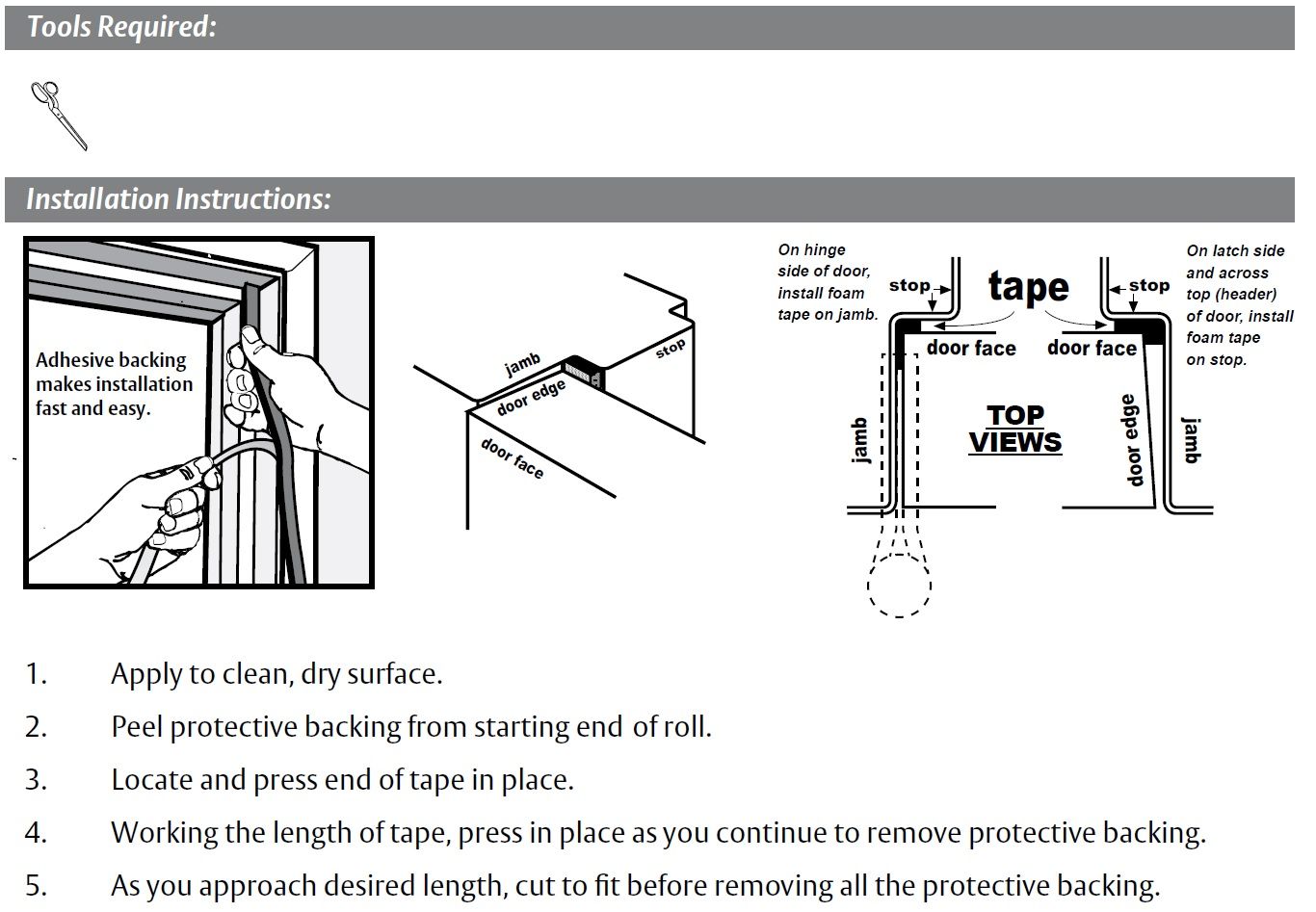 Tools Required:

Installation Instructions:

Adhesive backing makes installation fast and easy.

jamb
door edge
door face
stop

On hinge side of door, install foam tape on jamb.

stop
tape
stop

On latch side and across top (header) of door, install foam tape on stop.

door face
door face

jamb

TOP VIEWS

door edge

jamb

1. Apply to clean, dry surface.

2. Peel protective backing from starting end of roll.

3. Locate and press end of tape in place.

4. Working the length of tape, press in place as you continue to remove protective backing.

5. As you approach desired length, cut to fit before removing all the protective backing.