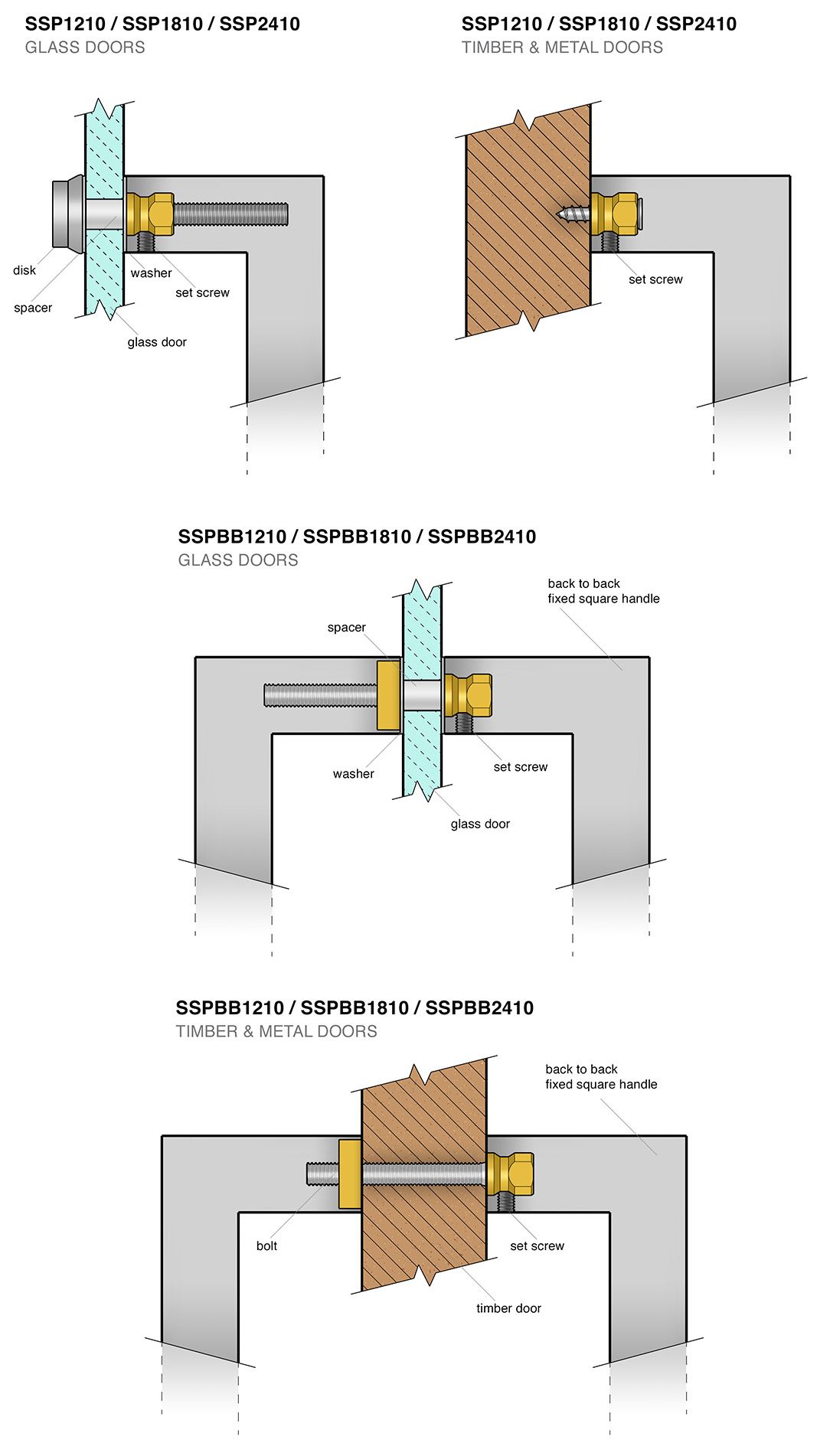 SSP1210 / SSP1810 / SSP2410
GLASS DOORS

disk
spacer
washer
set screw
glass door

SSP1210 / SSP1810 / SSP2410
TIMBER & METAL DOORS

set screw

SSPBB1210 / SSPBB1810 / SSPBB2410
GLASS DOORS

back to back
fixed square handle
spacer
washer
set screw
glass door

SSPBB1210 / SSPBB1810 / SSPBB2410
TIMBER & METAL DOORS

back to back
fixed square handle
bolt
set screw
timber door